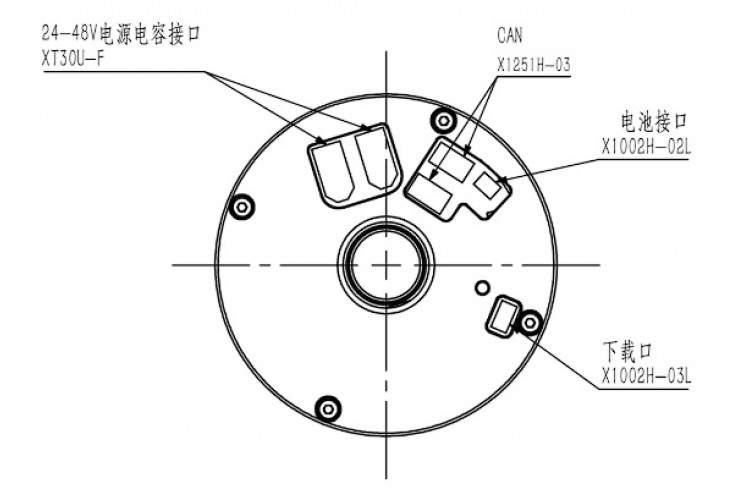 24-48V电源电容接口
XT30U-F

CAN
X1251H-03

电池接口
X1002H-02L

下载口
X1002H-03L